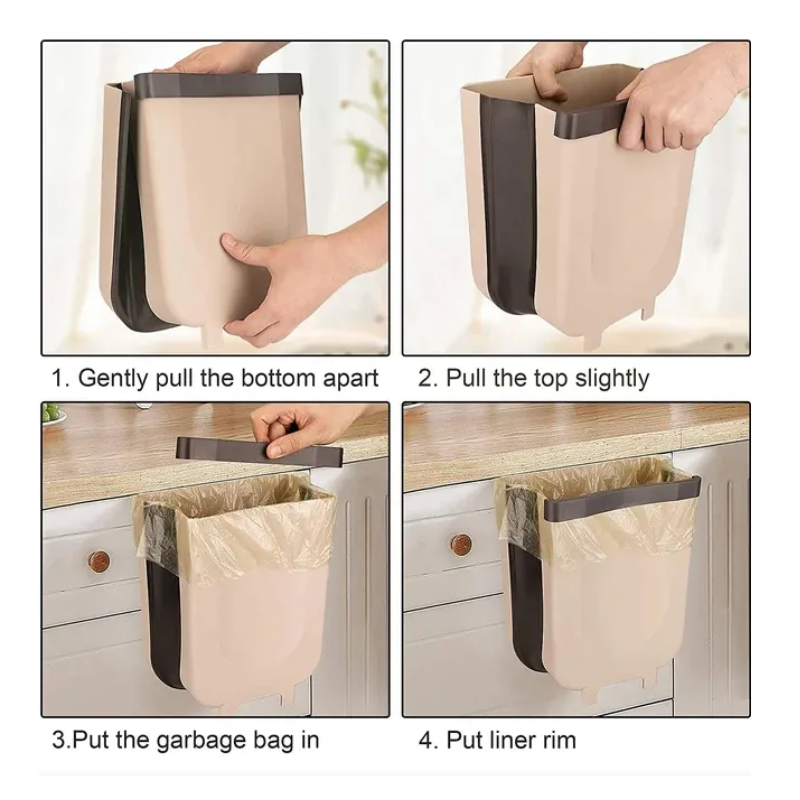 1. Gently pull the bottom apart

2. Pull the top slightly

3.Put the garbage bag in

4. Put liner rim