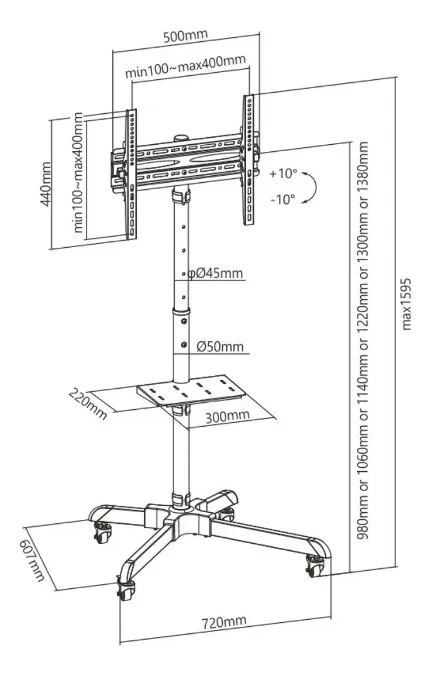 500mm
min100~max400mm
440mm
min100~max400mm
+10°
-10°
φØ45mm
Ø50mm
220mm
300mm
607mm
720mm
980mm or 1060mm or 1140mm or 1220mm or 1300mm or 1380mm
max1595