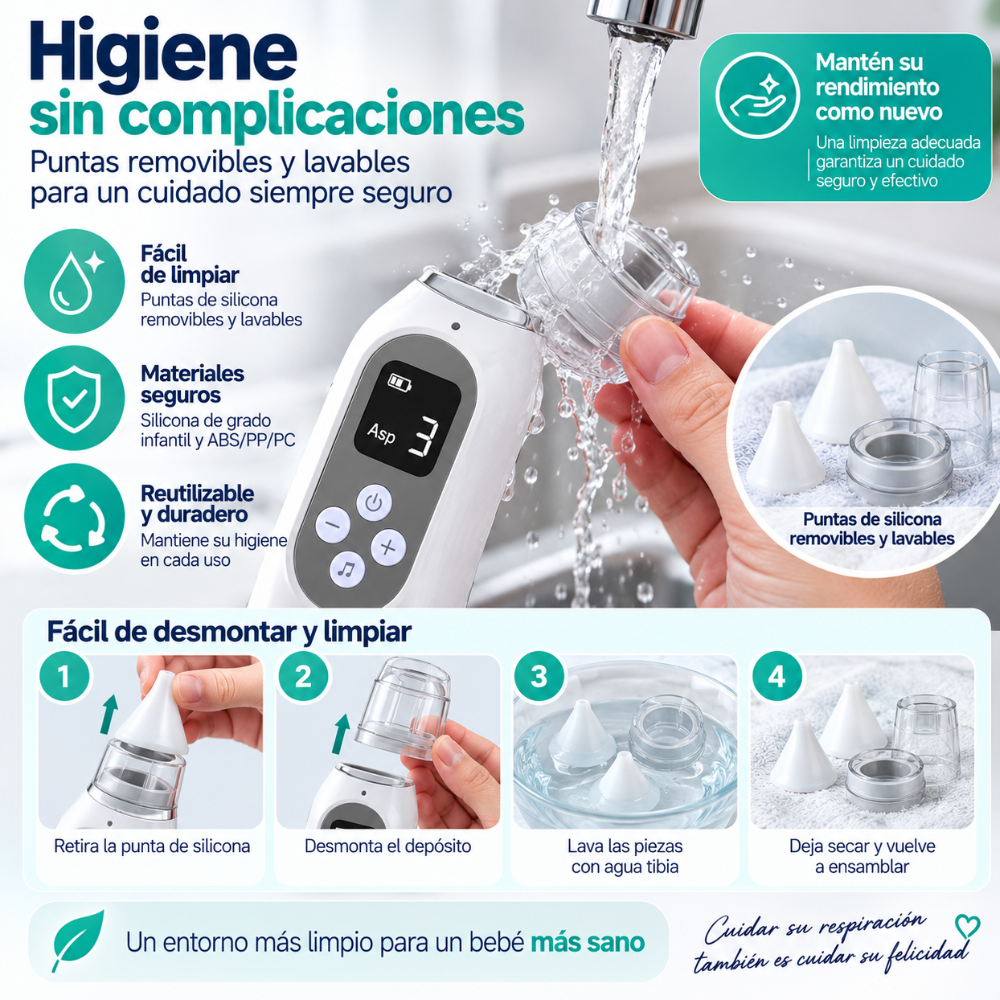 Higiene
sin complicaciones
Puntas removibles y lavables para un cuidado siempre seguro

Mantén su rendimiento como nuevo
Una limpieza adecuada garantiza un cuidado seguro y efectivo

Fácil de limpiar
Puntas de silicona removibles y lavables

Materiales seguros
Silicona de grado infantil y ABS/PP/PC

Reutilizable y duradero
Mantiene su higiene en cada uso

Asp 3

Puntas de silicona removibles y lavables

Fácil de desmontar y limpiar

1
Retira la punta de silicona

2
Desmonta el depósito

3
Lava las piezas con agua tibia

4
Deja secar y vuelve a ensamblar

Un entorno más limpio para un bebé más sano

Cuidar su respiración también es cuidar su felicidad